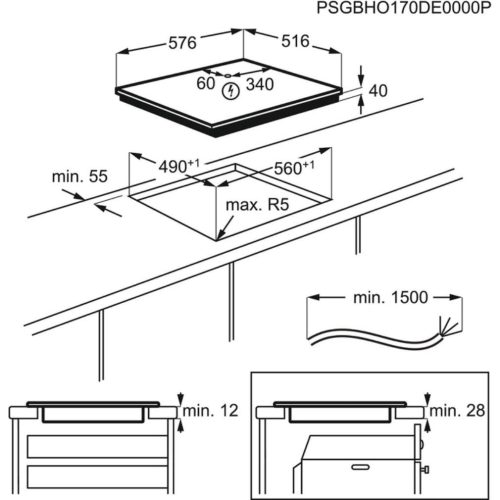 PSGBHO170DE0000P

576
516
60
340
40

$490^{+1}$
$560^{+1}$
min. 55
max. R5

min. 1500

min. 12

min. 28