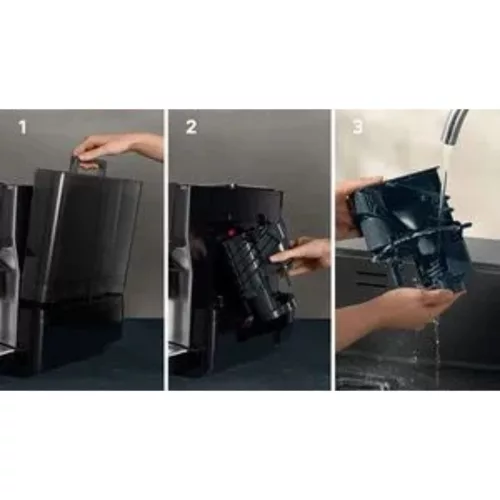 1

2

3