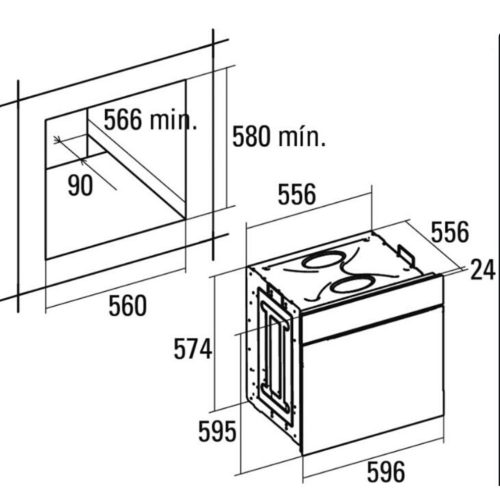 566 min.
580 mín.
90
560
556
556
24
574
595
596